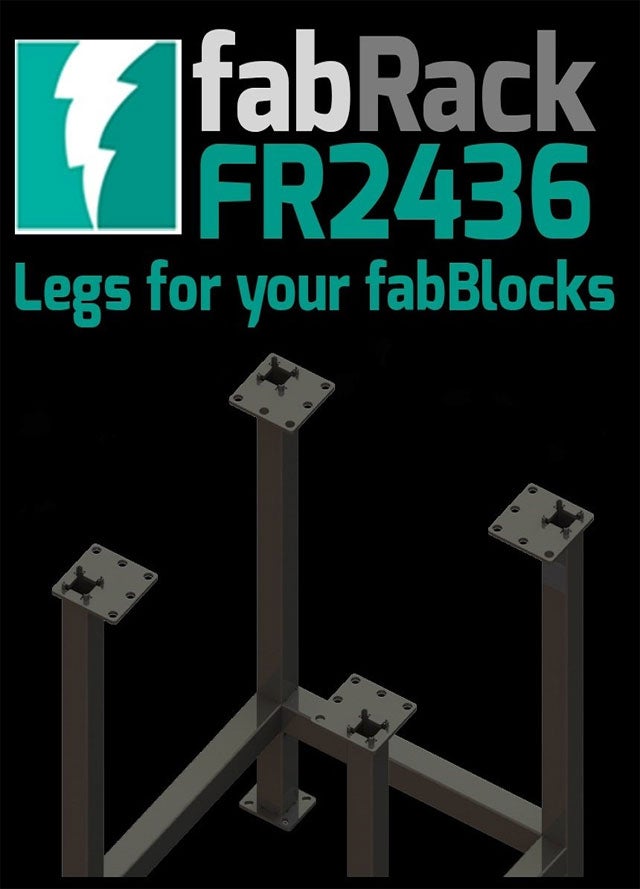 fabRack
FR2436
Legs for your fabBlocks