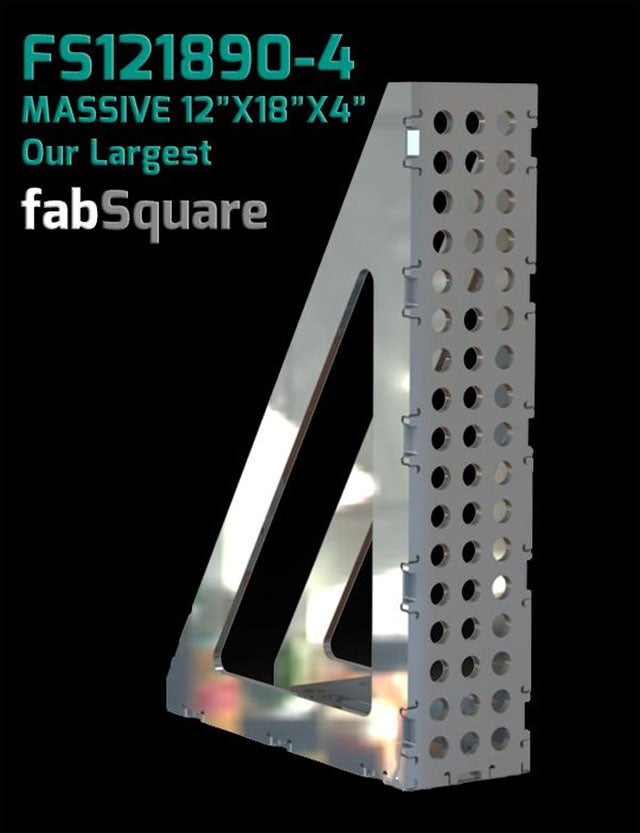 FS121890-4
MASSIVE 12"X18"X4"
Our Largest
fabSquare