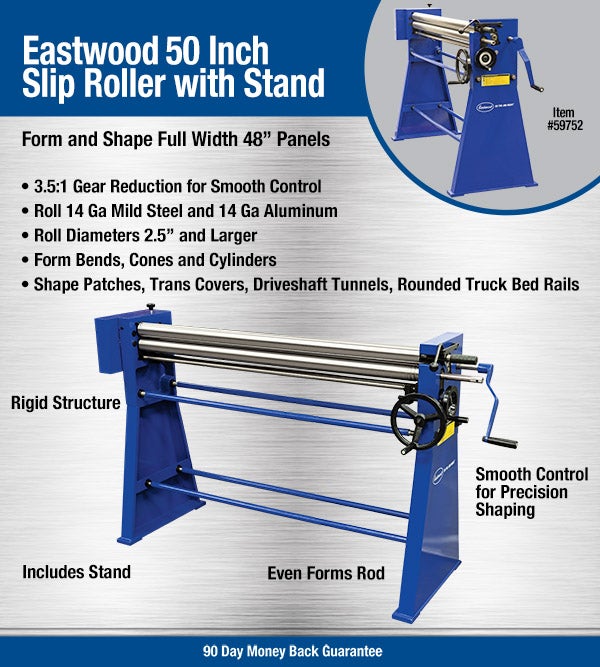 Eastwood 50 Inch Slip Roller with Stand

Item #59752

Form and Shape Full Width 48” Panels

• 3.5:1 Gear Reduction for Smooth Control
• Roll 14 Ga Mild Steel and 14 Ga Aluminum
• Roll Diameters 2.5” and Larger
• Form Bends, Cones and Cylinders
• Shape Patches, Trans Covers, Driveshaft Tunnels, Rounded Truck Bed Rails

Rigid Structure

Smooth Control for Precision Shaping

Includes Stand

Even Forms Rod

90 Day Money Back Guarantee